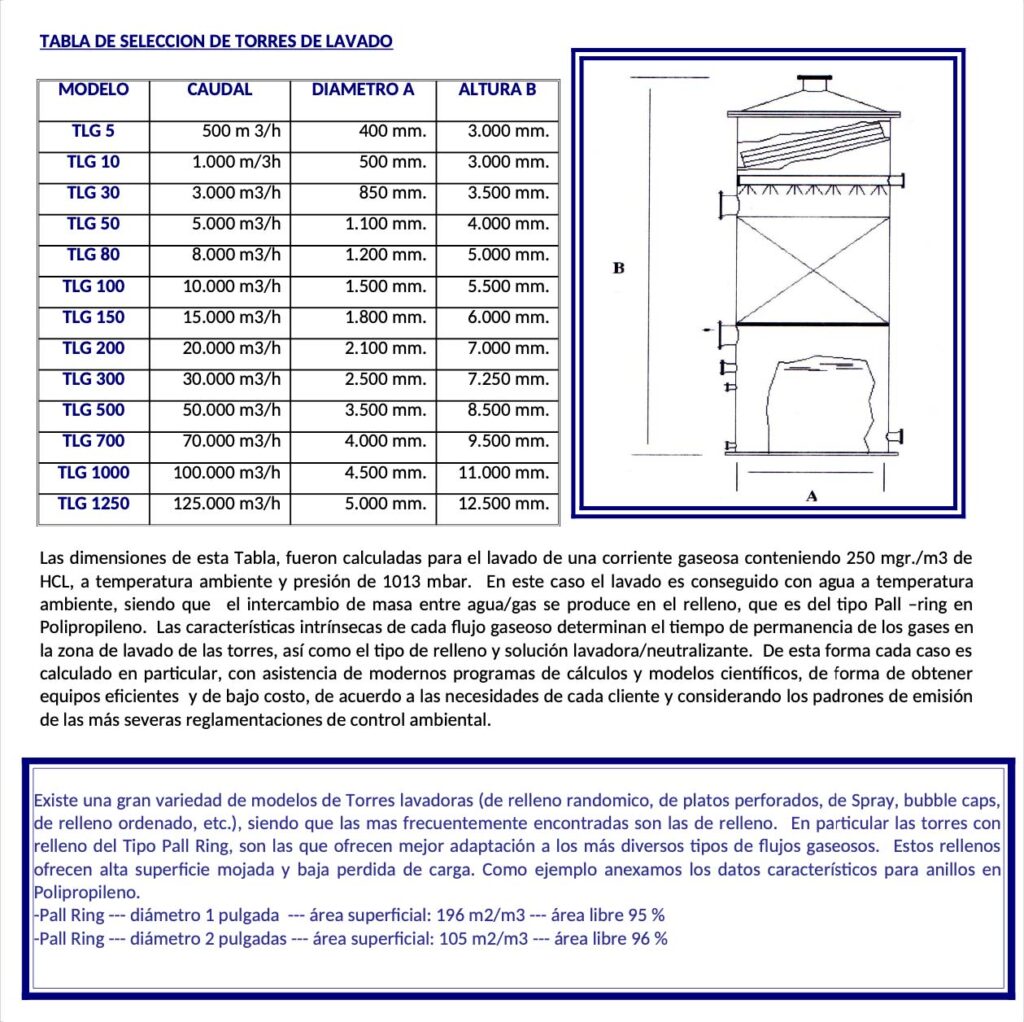 TABLA DE SELECCION DE TORRES DE LAVADO

| MODELO | CAUDAL | DIAMETRO A | ALTURA B |
|---|---|---|---|
| TLG 5 | 500 m 3/h | 400 mm. | 3.000 mm. |
| TLG 10 | 1.000 m/3h | 500 mm. | 3.000 mm. |
| TLG 30 | 3.000 m3/h | 850 mm. | 3.500 mm. |
| TLG 50 | 5.000 m3/h | 1.100 mm. | 4.000 mm. |
| TLG 80 | 8.000 m3/h | 1.200 mm. | 5.000 mm. |
| TLG 100 | 10.000 m3/h | 1.500 mm. | 5.500 mm. |
| TLG 150 | 15.000 m3/h | 1.800 mm. | 6.000 mm. |
| TLG 200 | 20.000 m3/h | 2.100 mm. | 7.000 mm. |
| TLG 300 | 30.000 m3/h | 2.500 mm. | 7.250 mm. |
| TLG 500 | 50.000 m3/h | 3.500 mm. | 8.500 mm. |
| TLG 700 | 70.000 m3/h | 4.000 mm. | 9.500 mm. |
| TLG 1000 | 100.000 m3/h | 4.500 mm. | 11.000 mm. |
| TLG 1250 | 125.000 m3/h | 5.000 mm. | 12.500 mm. |

B

A

Las dimensiones de esta Tabla, fueron calculadas para el lavado de una corriente gaseosa conteniendo 250 mgr./m3 de HCL, a temperatura ambiente y presión de 1013 mbar. En este caso el lavado es conseguido con agua a temperatura ambiente, siendo que el intercambio de masa entre agua/gas se produce en el relleno, que es del tipo Pall –ring en Polipropileno. Las características intrínsecas de cada flujo gaseoso determinan el tiempo de permanencia de los gases en la zona de lavado de las torres, así como el tipo de relleno y solución lavadora/neutralizante. De esta forma cada caso es calculado en particular, con asistencia de modernos programas de cálculos y modelos científicos, de forma de obtener equipos eficientes y de bajo costo, de acuerdo a las necesidades de cada cliente y considerando los padrones de emisión de las más severas reglamentaciones de control ambiental.

Existe una gran variedad de modelos de Torres lavadoras (de relleno randomico, de platos perforados, de Spray, bubble caps, de relleno ordenado, etc.), siendo que las mas frecuentemente encontradas son las de relleno. En particular las torres con relleno del Tipo Pall Ring, son las que ofrecen mejor adaptación a los más diversos tipos de flujos gaseosos. Estos rellenos ofrecen alta superficie mojada y baja perdida de carga. Como ejemplo anexamos los datos característicos para anillos en Polipropileno.
-Pall Ring --- diámetro 1 pulgada --- área superficial: 196 m2/m3 --- área libre 95 %
-Pall Ring --- diámetro 2 pulgadas --- área superficial: 105 m2/m3 --- área libre 96 %